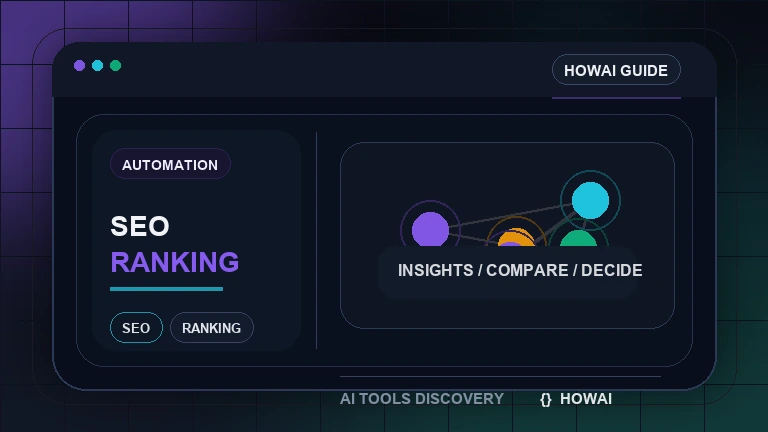 HOWAI GUIDE

AUTOMATION

SEO
RANKING

SEO
RANKING

INSIGHTS / COMPARE / DECIDE

AI TOOLS DISCOVERY
{} HOWAI